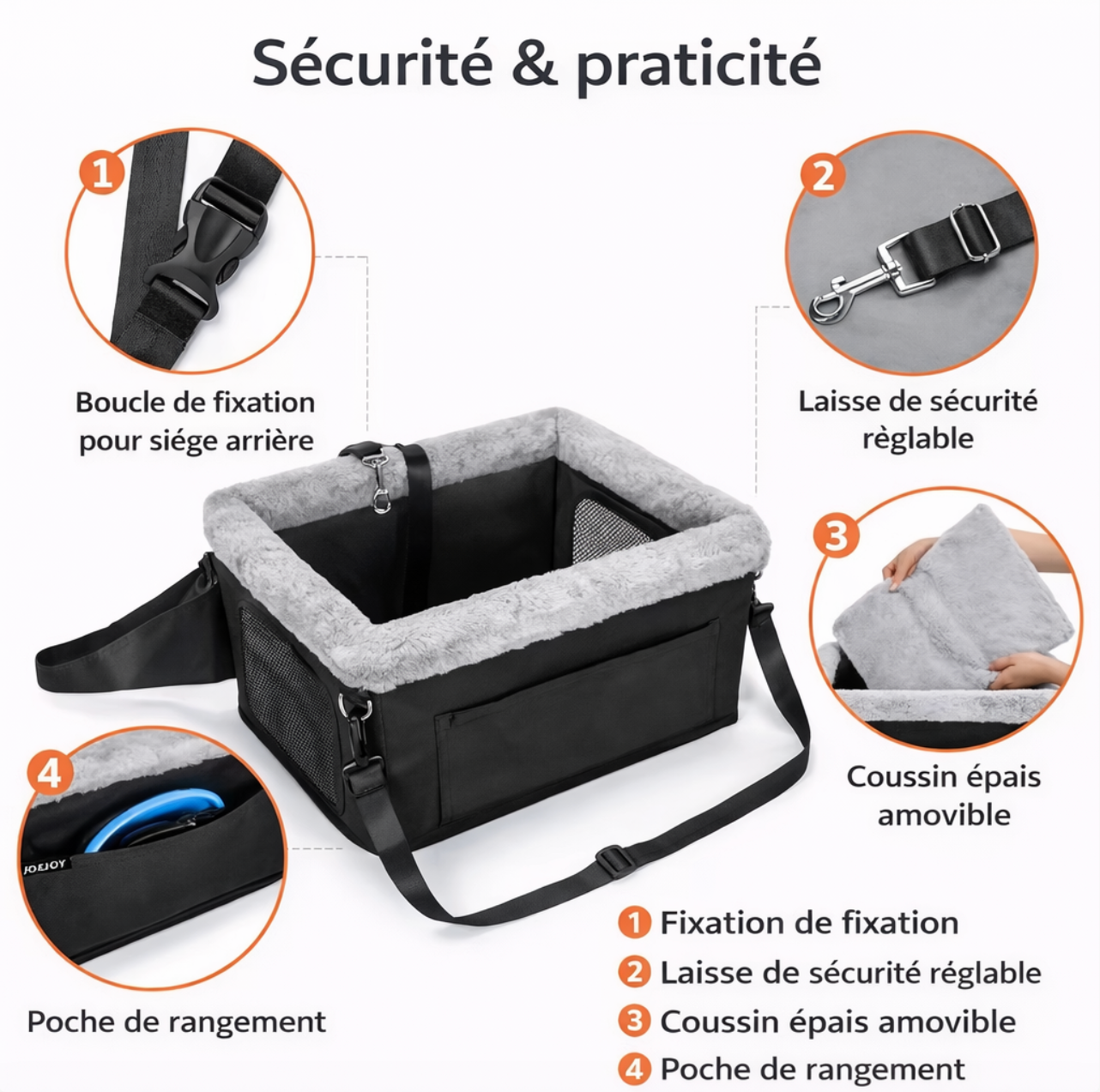 Sécurité & praticité

1

Boucle de fixation pour siége arrière

2

Laisse de sécurité règlable

3

Coussin épais amovible

4

JOEJOY

Poche de rangement

1 Fixation de fixation
2 Laisse de sécurité réglable
3 Coussin épais amovible
4 Poche de rangement